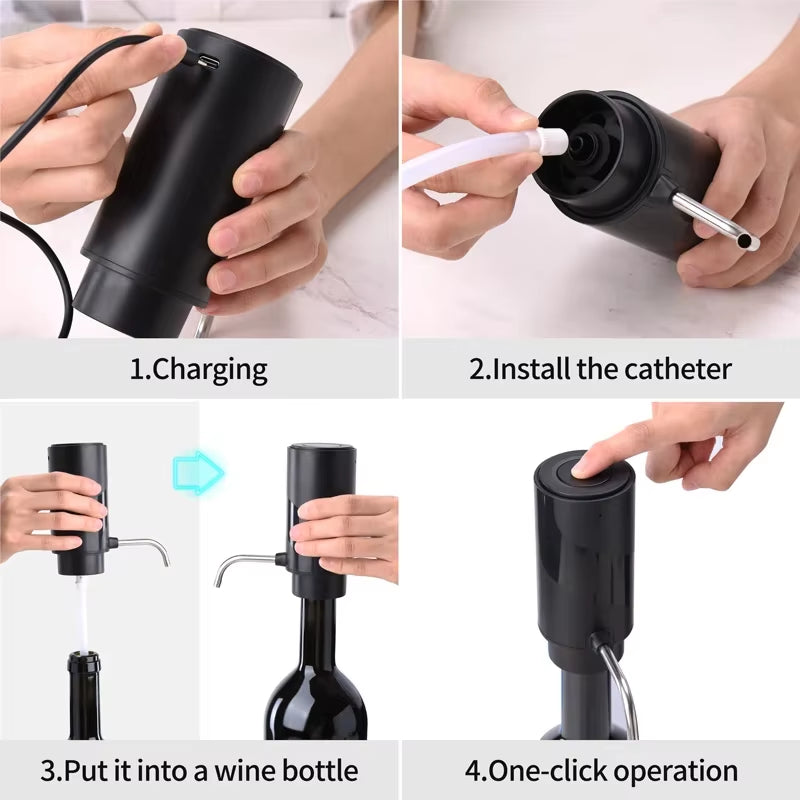 1.Charging

2.Install the catheter

3.Put it into a wine bottle

4.One-click operation