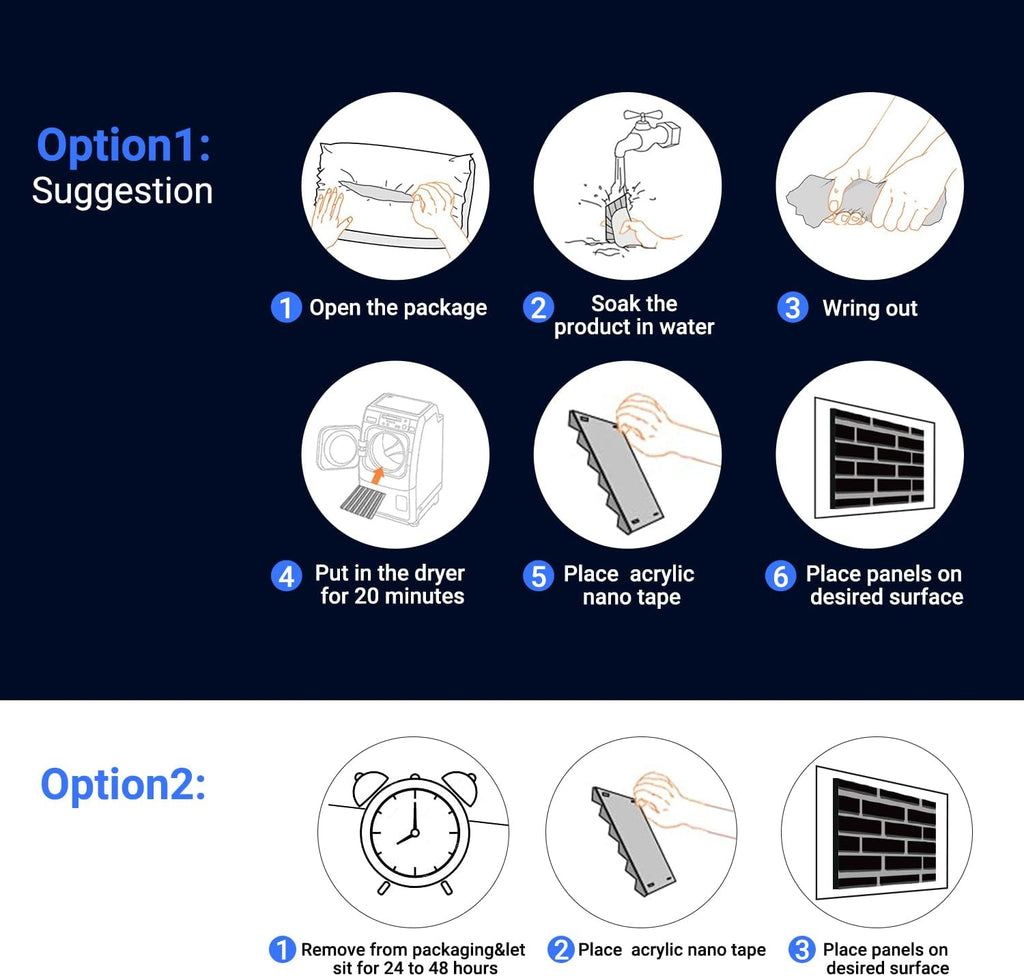 Option1:
Suggestion

1 Open the package

2 Soak the product in water

3 Wring out

4 Put in the dryer for 20 minutes

5 Place acrylic nano tape

6 Place panels on desired surface

Option2:

1 Remove from packaging&let sit for 24 to 48 hours

2 Place acrylic nano tape

3 Place panels on desired surface