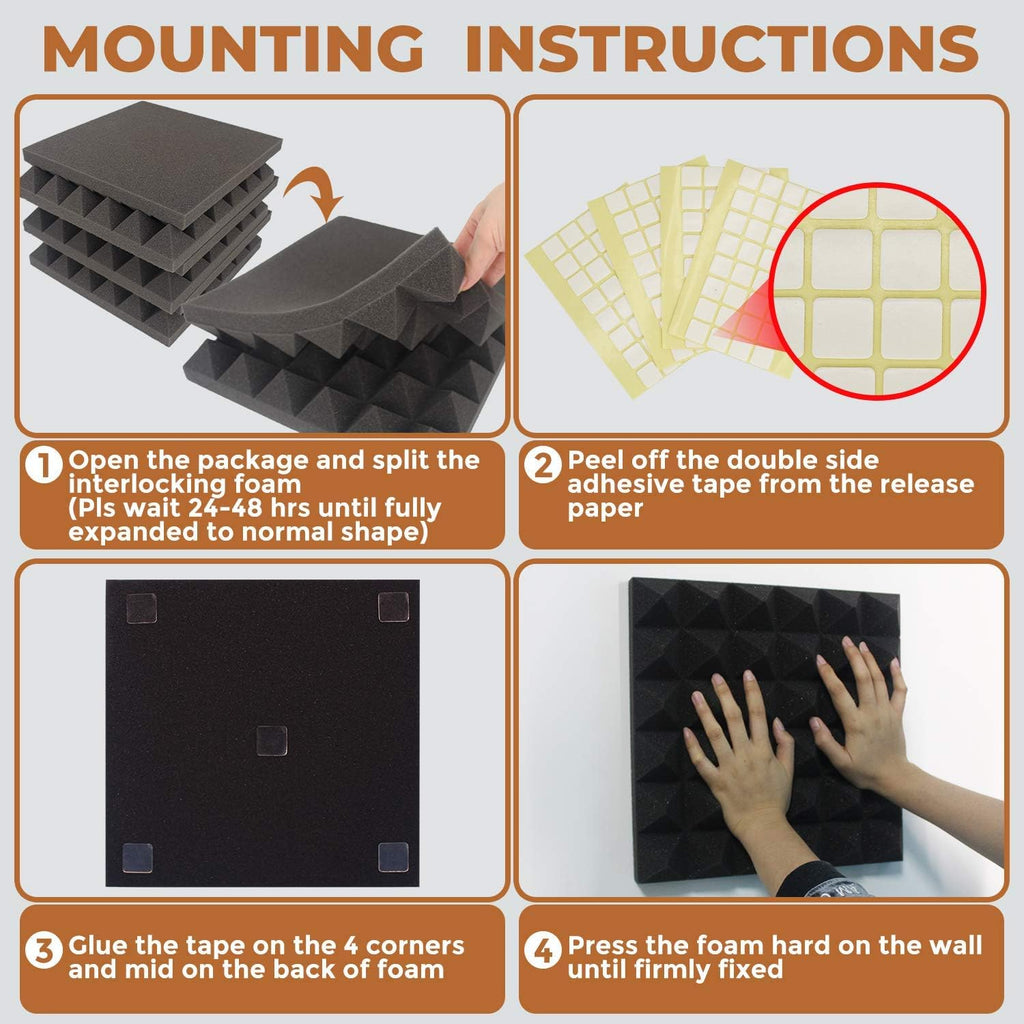 MOUNTING INSTRUCTIONS

1 Open the package and split the interlocking foam
(Pls wait 24-48 hrs until fully expanded to normal shape)

2 Peel off the double side adhesive tape from the release paper

3 Glue the tape on the 4 corners and mid on the back of foam

4 Press the foam hard on the wall until firmly fixed