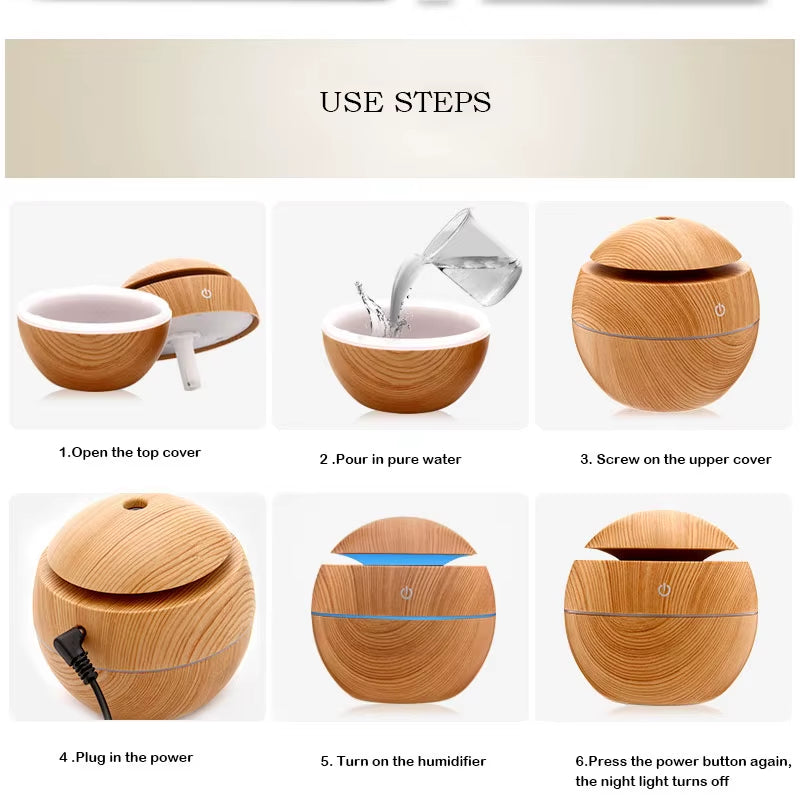 USE STEPS

1.Open the top cover

2 .Pour in pure water

3. Screw on the upper cover

4 .Plug in the power

5. Turn on the humidifier

6.Press the power button again, the night light turns off